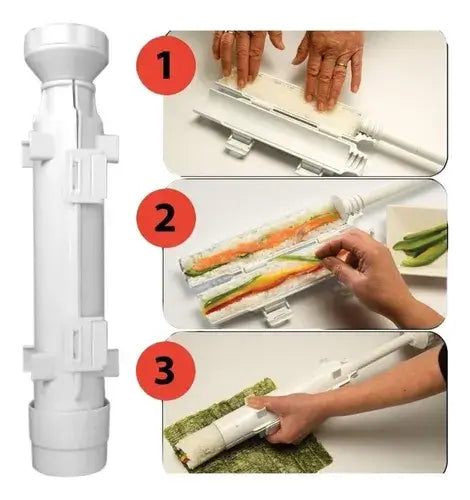 1

2

3