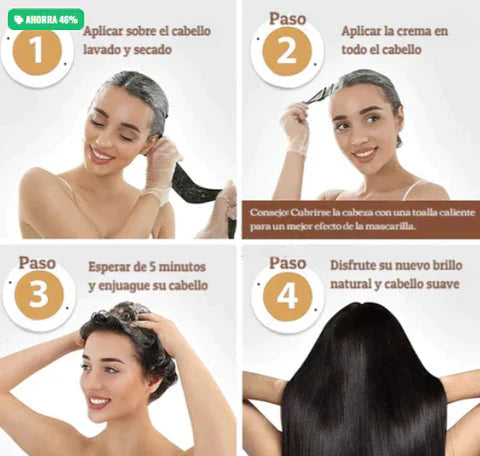 AHORRA 46%

1

Aplicar sobre el cabello lavado y secado

Paso

2

Aplicar la crema en todo el cabello

Consejo: Cubrirse la cabeza con una toalla caliente para un mejor efecto de la mascarilla.

Paso

3

Esperar de 5 minutos y enjuague su cabello

Paso

4

Disfrute su nuevo brillo natural y cabello suave