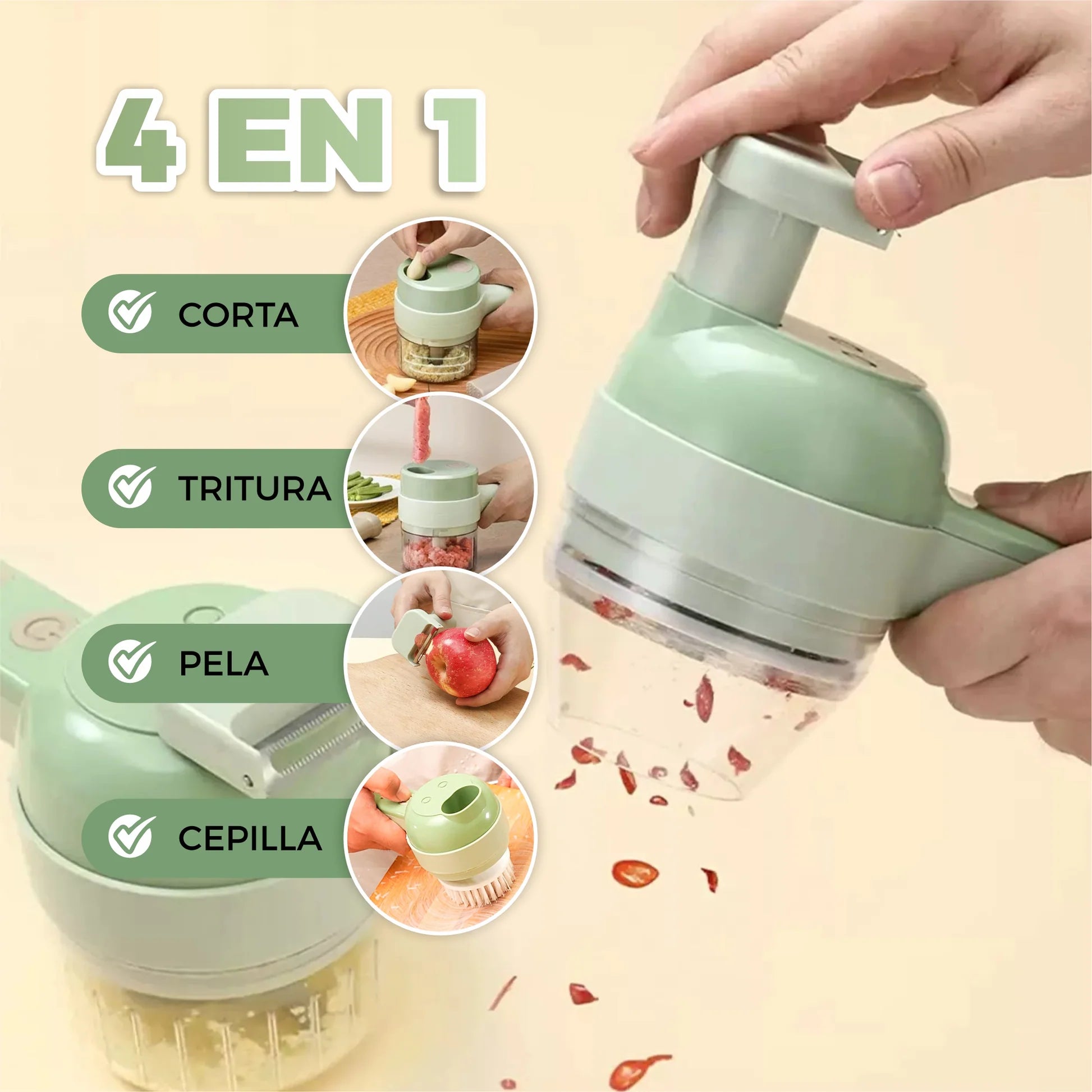 4 EN 1

CORTA

TRITURA

PELA

CEPILLA