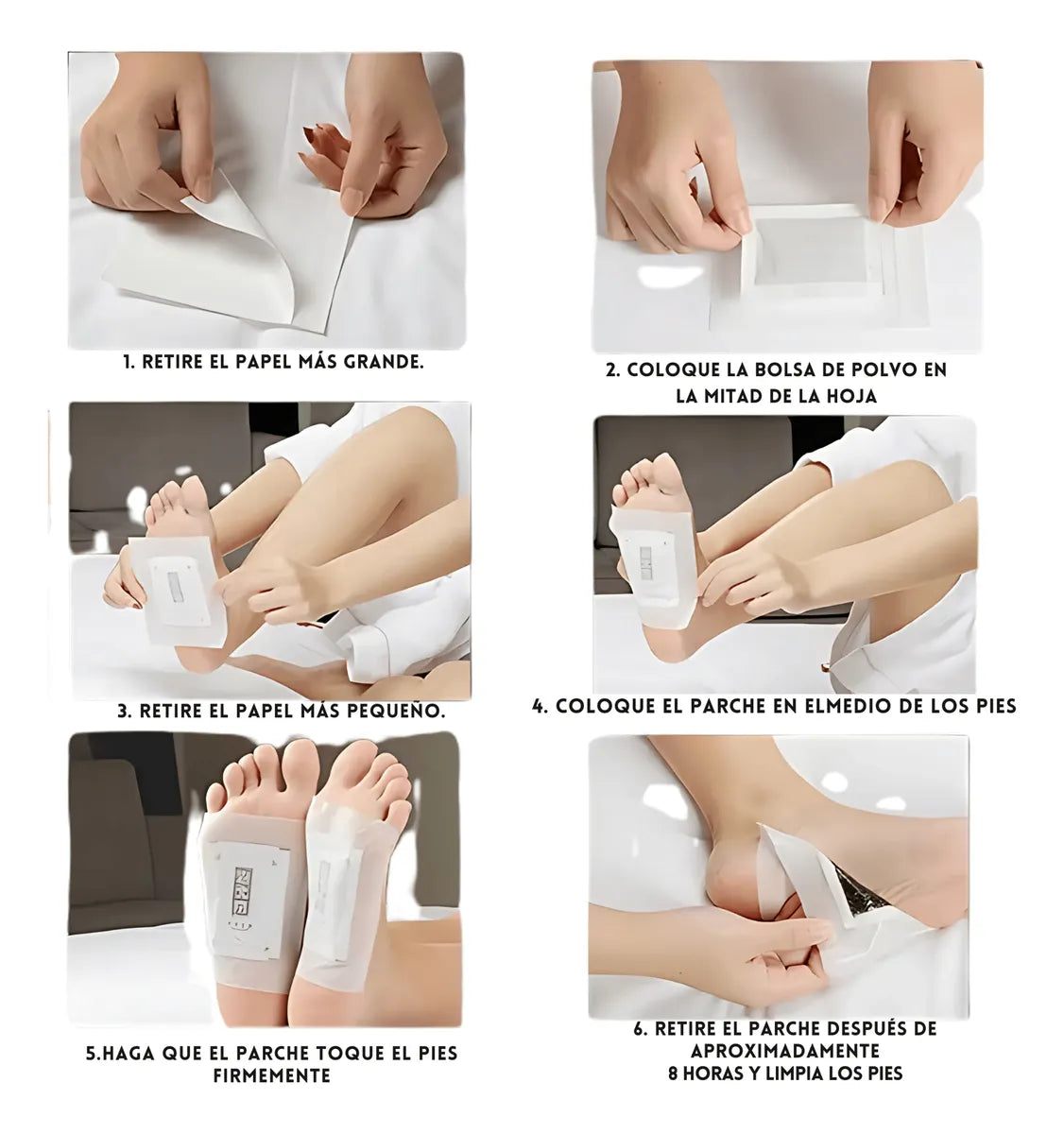 1. RETIRE EL PAPEL MÁS GRANDE.

2. COLOQUE LA BOLSA DE POLVO EN LA MITAD DE LA HOJA

3. RETIRE EL PAPEL MÁS PEQUEÑO.

4. COLOQUE EL PARCHE EN ELMEDIO DE LOS PIES

5.HAGA QUE EL PARCHE TOQUE EL PIES FIRMEMENTE

6. RETIRE EL PARCHE DESPUÉS DE APROXIMADAMENTE 8 HORAS Y LIMPIA LOS PIES